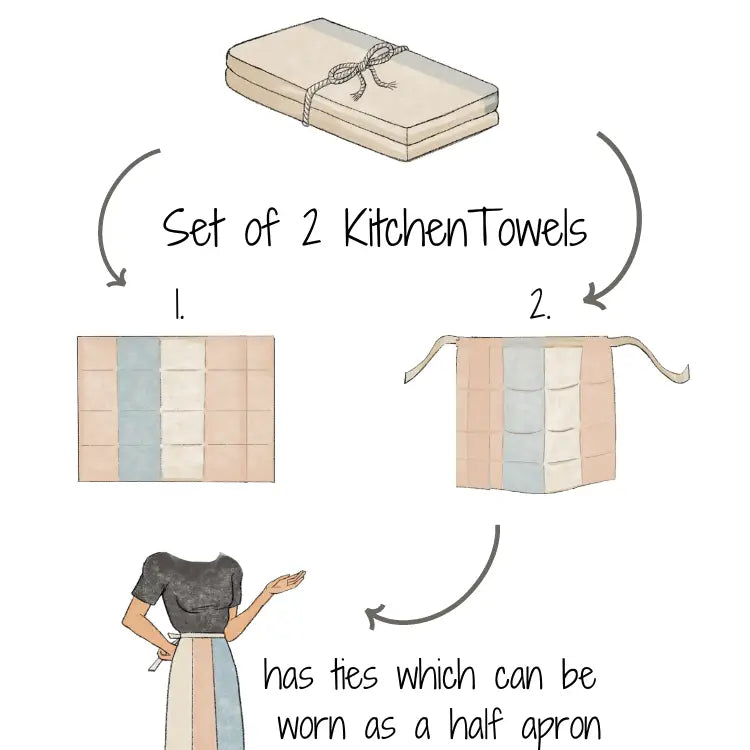 Set of 2 KitchenTowels

1.

2.

has ties which can be worn as a half apron